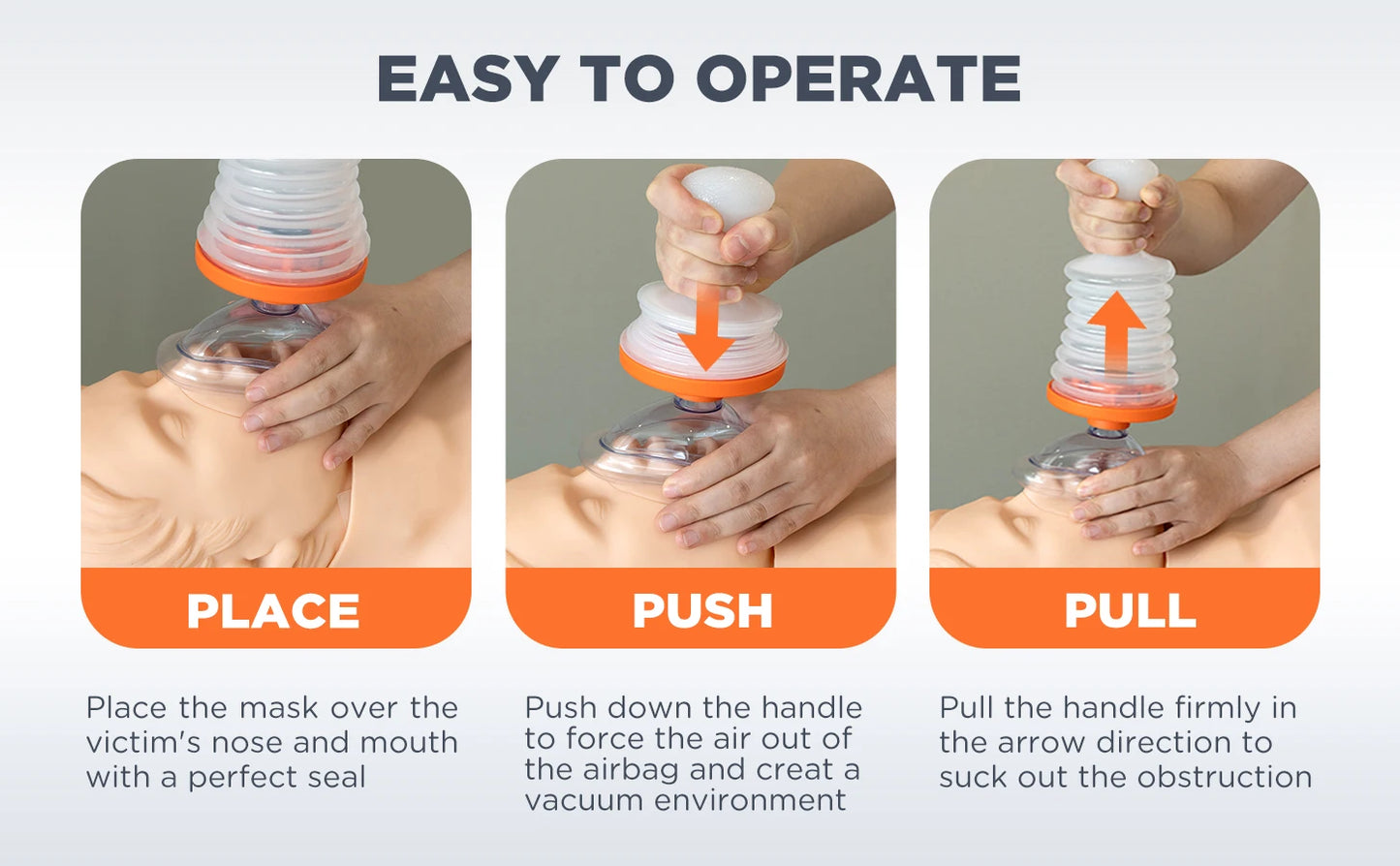 EASY TO OPERATE

PLACE

Place the mask over the victim's nose and mouth with a perfect seal

PUSH

Push down the handle to force the air out of the airbag and creat a vacuum environment

PULL

Pull the handle firmly in the arrow direction to suck out the obstruction